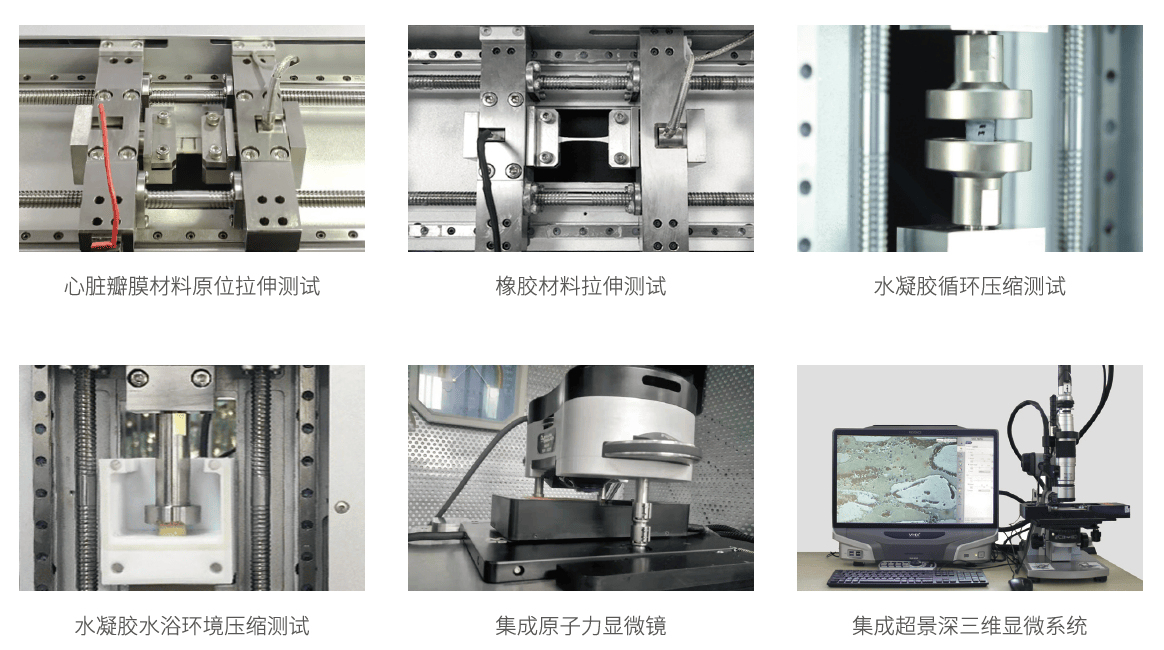 心脏瓣膜材料原位拉伸测试

橡胶材料拉伸测试

水凝胶循环压缩测试

水凝胶水浴环境压缩测试

集成原子力显微镜

集成超景深三维显微系统