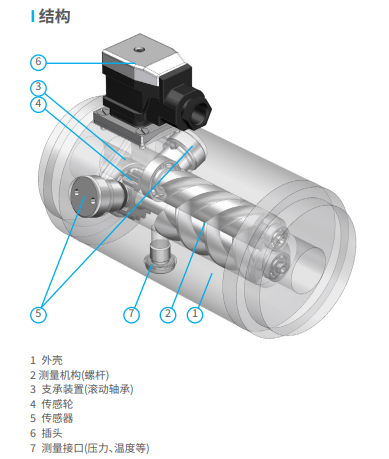 结构

6
3
4
5
7
2
1

1 外壳
2 测量机构(螺杆)
3 支承装置(滚动轴承)
4 传感轮
5 传感器
6 插头
7 测量接口(压力、温度等)