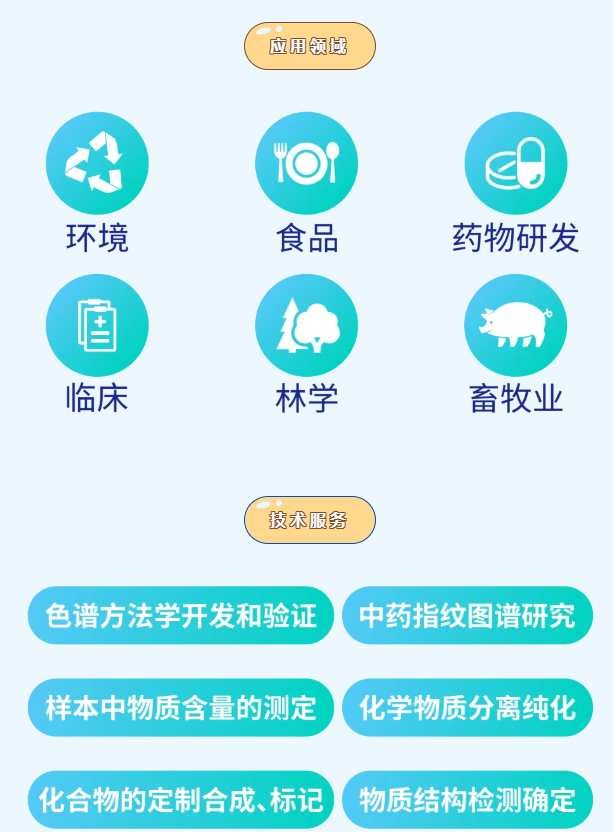 应用领域

环境

食品

药物研发

临床

林学

畜牧业

技术服务

色谱方法学开发和验证

中药指纹图谱研究

样本中物质含量的测定

化学物质分离纯化

化合物的定制合成、标记

物质结构检测确定