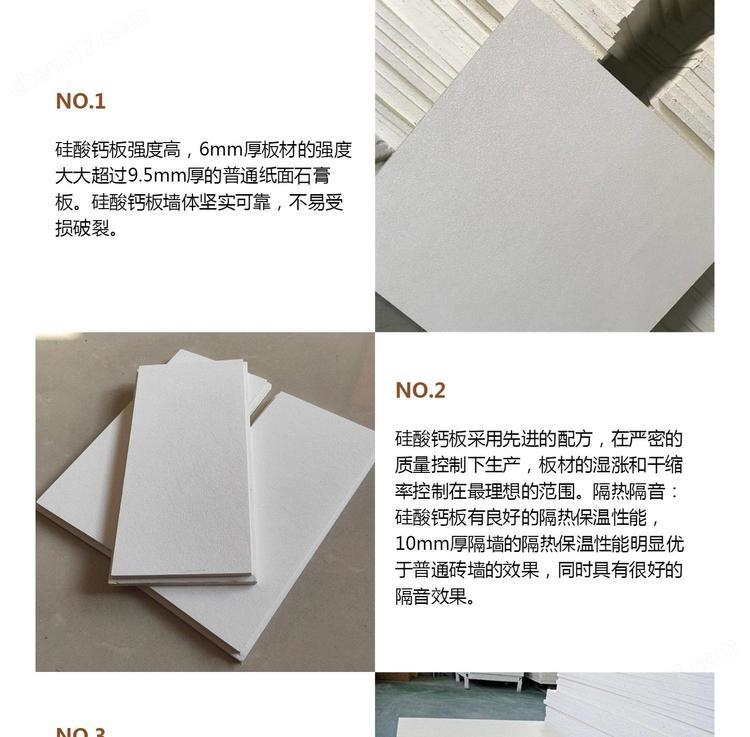 chem17.com

NO.1

硅酸钙板强度高，6mm厚板材的强度大大超过9.5mm厚的普通纸面石膏板。硅酸钙板墙体坚实可靠，不易受损破裂。

NO.2

硅酸钙板采用先进的配方，在严密的质量控制下生产，板材的湿涨和干缩率控制在最理想的范围。隔热隔音：硅酸钙板有良好的隔热保温性能，10mm厚隔墙的隔热保温性能明显优于普通砖墙的效果，同时具有很好的隔音效果。

chem17.com

NO.3