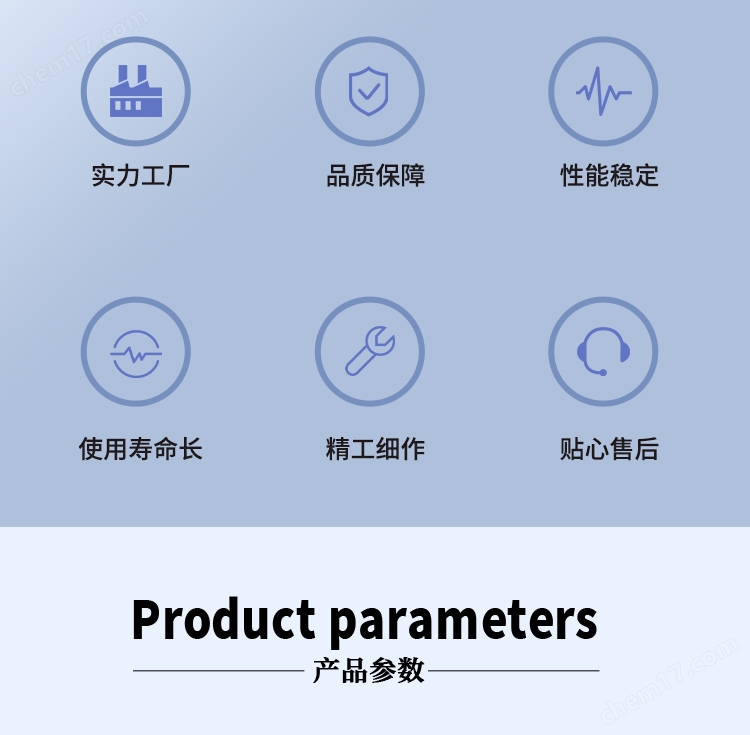 实力工厂

品质保障

性能稳定

使用寿命长

精工细作

贴心售后

Product parameters

产品参数

chem17.com